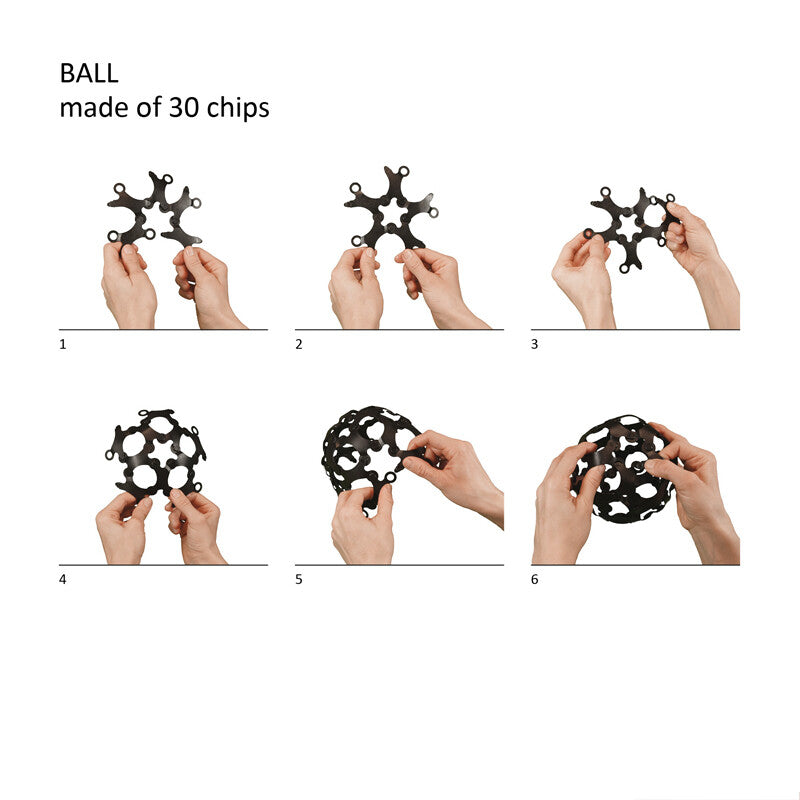 BALL
made of 30 chips

1

2

3

4

5

6